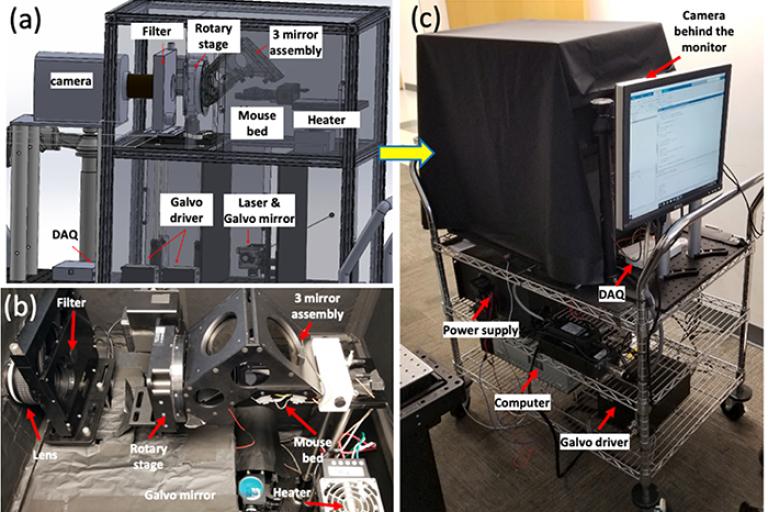 (a)

Filter

Rotary stage

3 mirror assembly

camera

Mouse bed

Heater

Galvo driver

Laser & Galvo mirror

DAQ

(b)

Filter

3 mirror assembly

Lens

Rotary stage

Mouse bed

Galvo mirror

Heater

(c)

Camera behind the monitor

DAQ

Power supply

Computer

Galvo driver